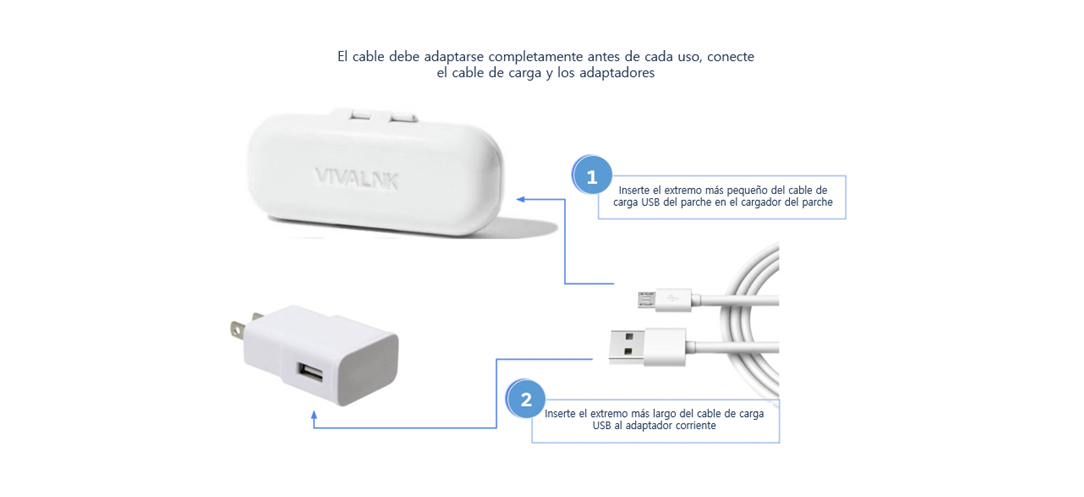 El cable debe adaptarse completamente antes de cada uso, conecte el cable de carga y los adaptadores

VIVALNK

1

Inserte el extremo más pequeño del cable de carga USB del parche en el cargador del parche

2

Inserte el extremo más largo del cable de carga USB al adaptador corriente